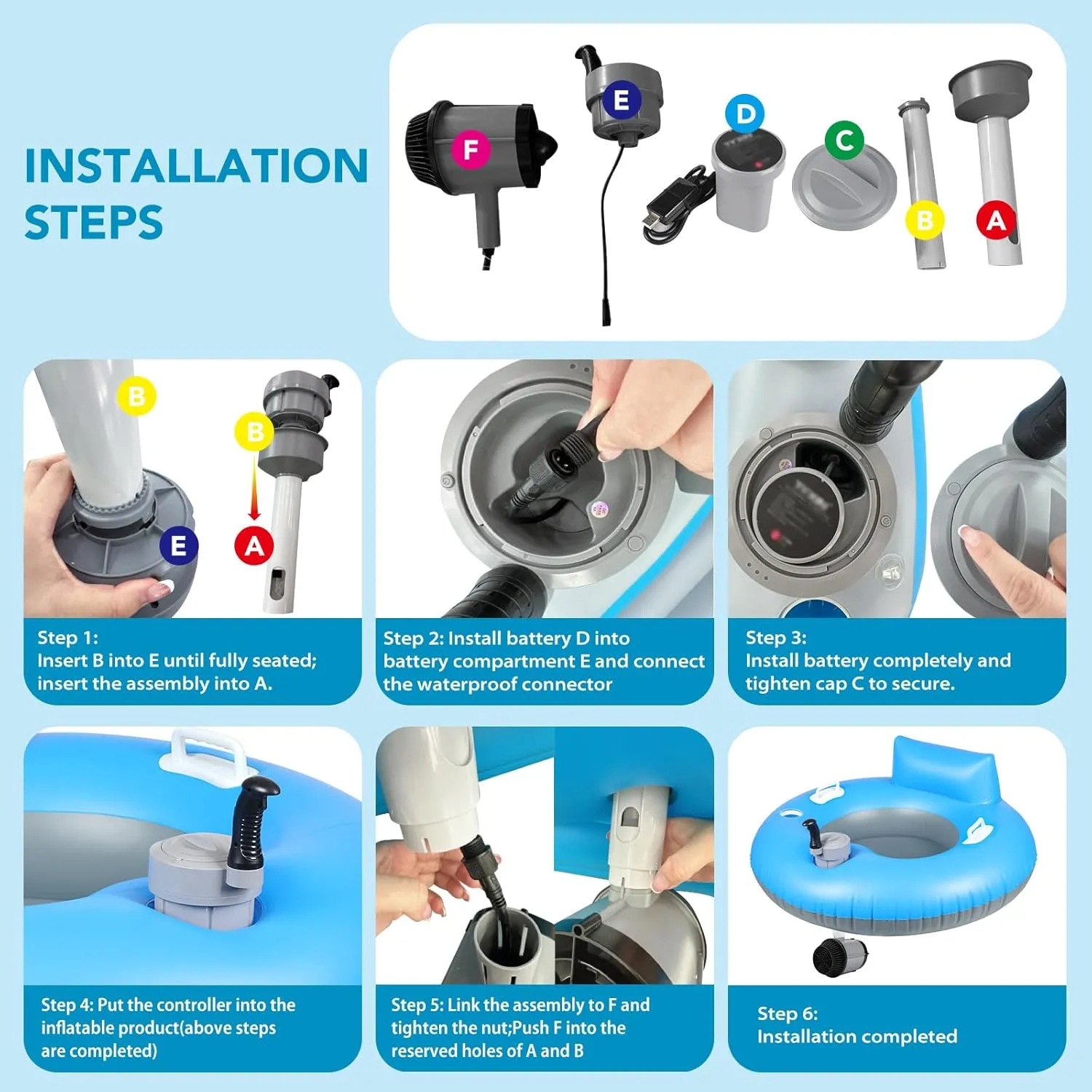 INSTALLATION STEPS

F
E
D
C
B
A

B
B
E
A

Step 1:
Insert B into E until fully seated; insert the assembly into A.

Step 2: Install battery D into battery compartment E and connect the waterproof connector

Step 3:
Install battery completely and tighten cap C to secure.

Step 4: Put the controller into the inflatable product(above steps are completed)

Step 5: Link the assembly to F and tighten the nut;Push F into the reserved holes of A and B

Step 6:
Installation completed