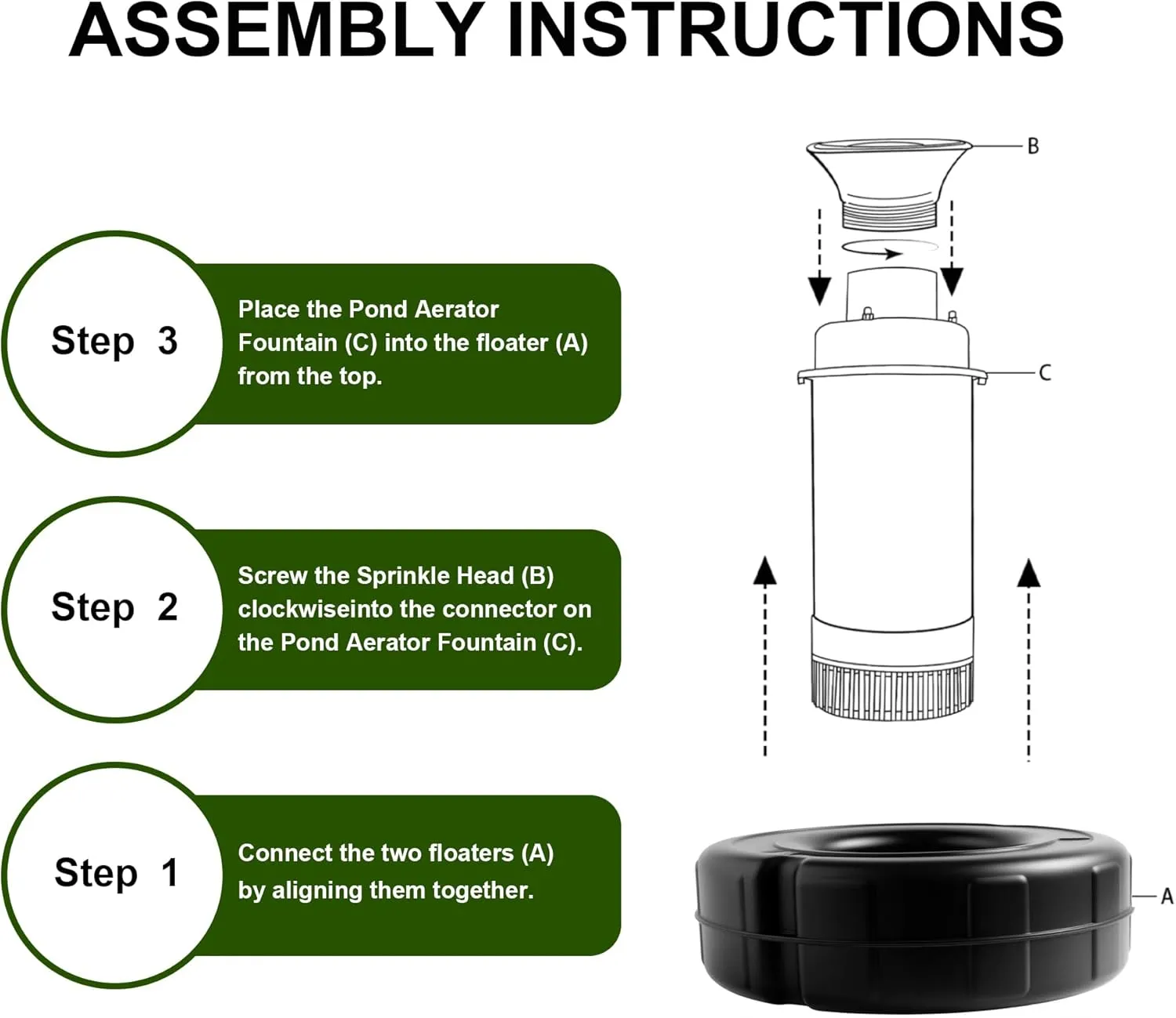 ASSEMBLY INSTRUCTIONS

Step 3

Place the Pond Aerator Fountain (C) into the floater (A) from the top.

Step 2

Screw the Sprinkle Head (B) clockwiseinto the connector on the Pond Aerator Fountain (C).

Step 1

Connect the two floaters (A) by aligning them together.

B

C

A