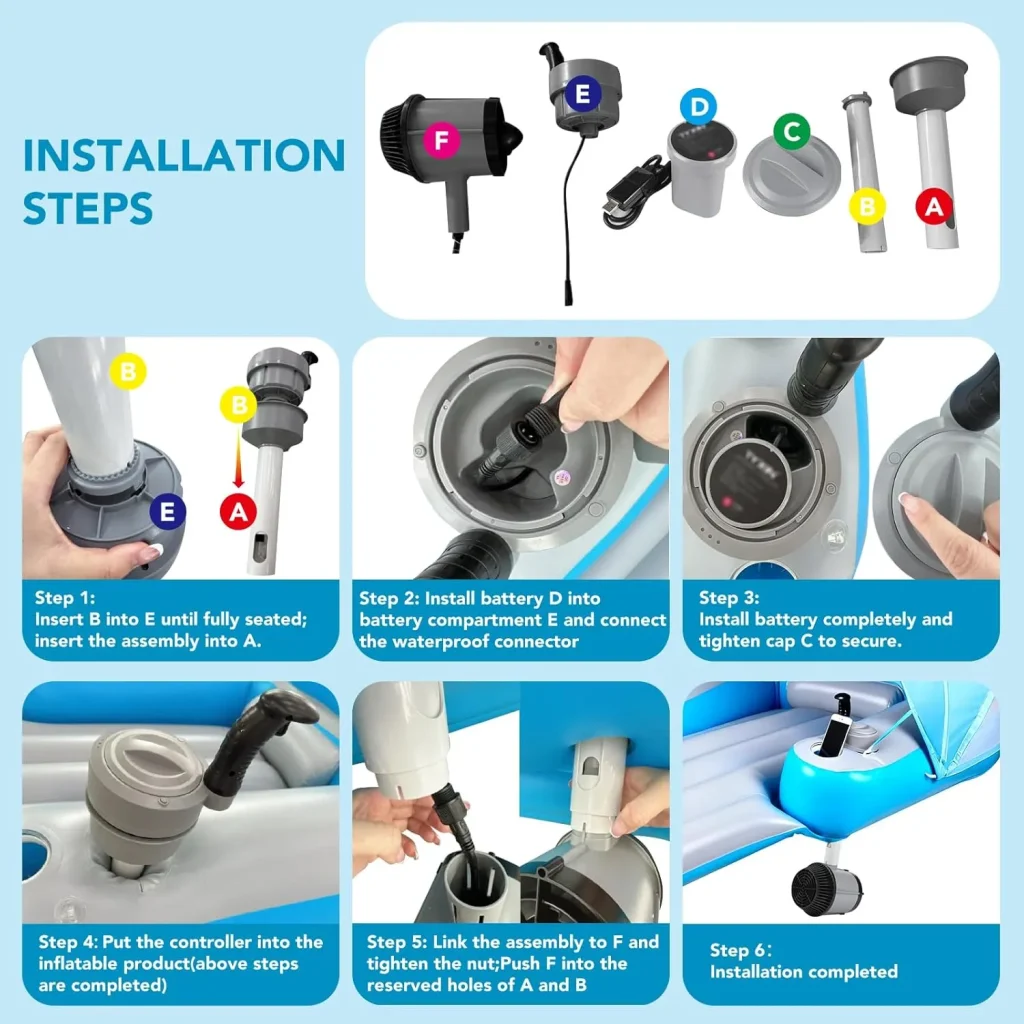 INSTALLATION STEPS

F
E
D
C
B
A

B
B
E
A

Step 1:
Insert B into E until fully seated; insert the assembly into A.

Step 2: Install battery D into battery compartment E and connect the waterproof connector

Step 3:
Install battery completely and tighten cap C to secure.

Step 4: Put the controller into the inflatable product(above steps are completed)

Step 5: Link the assembly to F and tighten the nut;Push F into the reserved holes of A and B

Step 6:
Installation completed